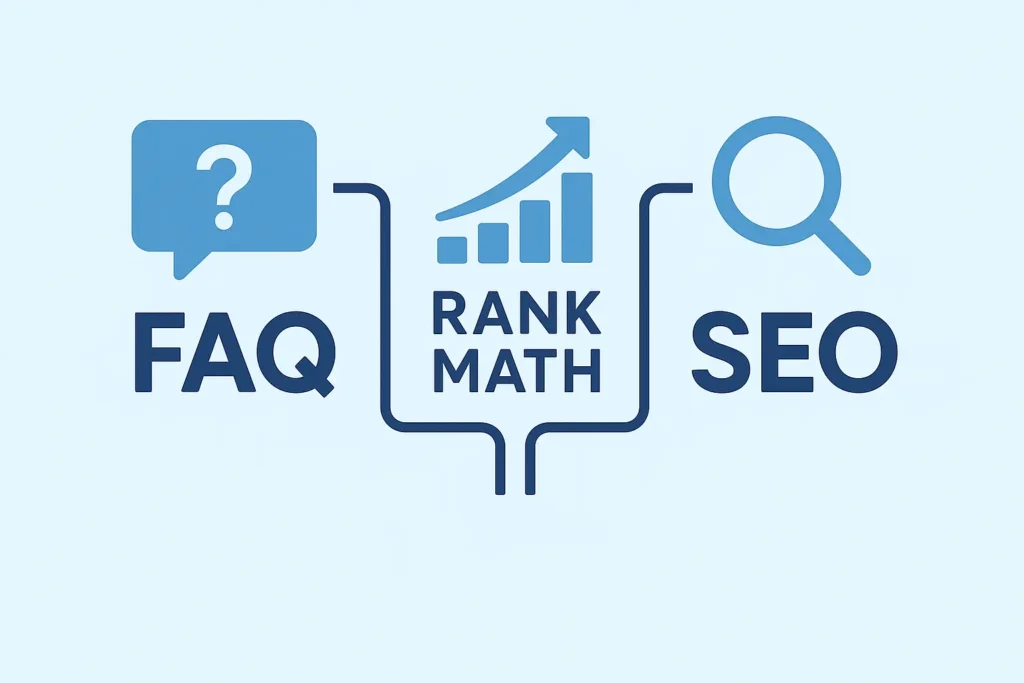 ?

FAQ

RANK MATH

SEO