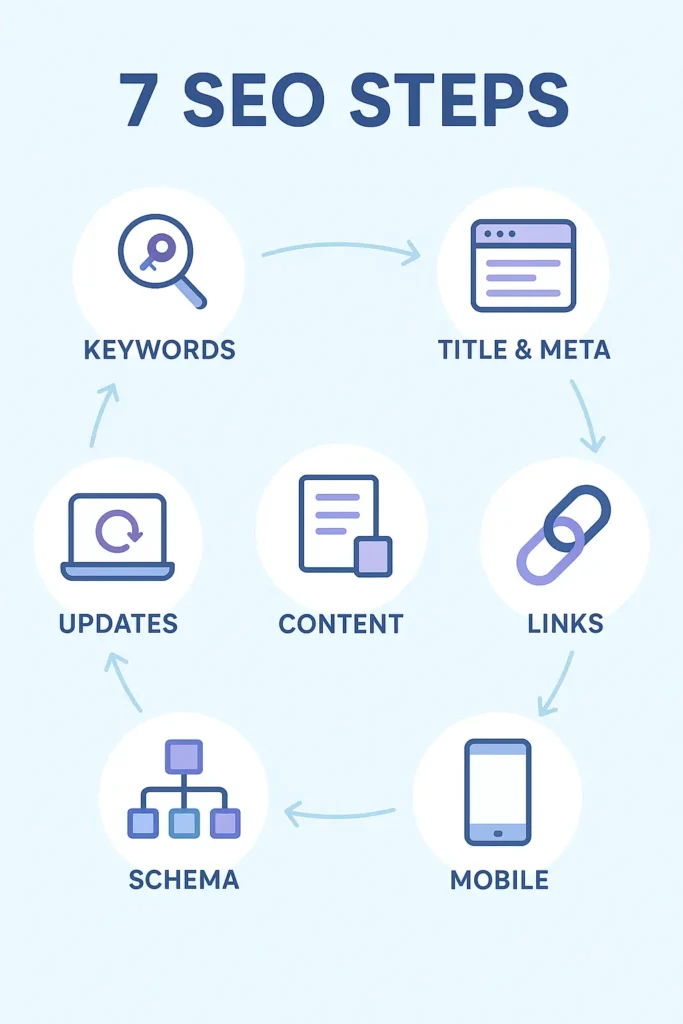 7 SEO STEPS

KEYWORDS

TITLE & META

UPDATES

CONTENT

LINKS

SCHEMA

MOBILE